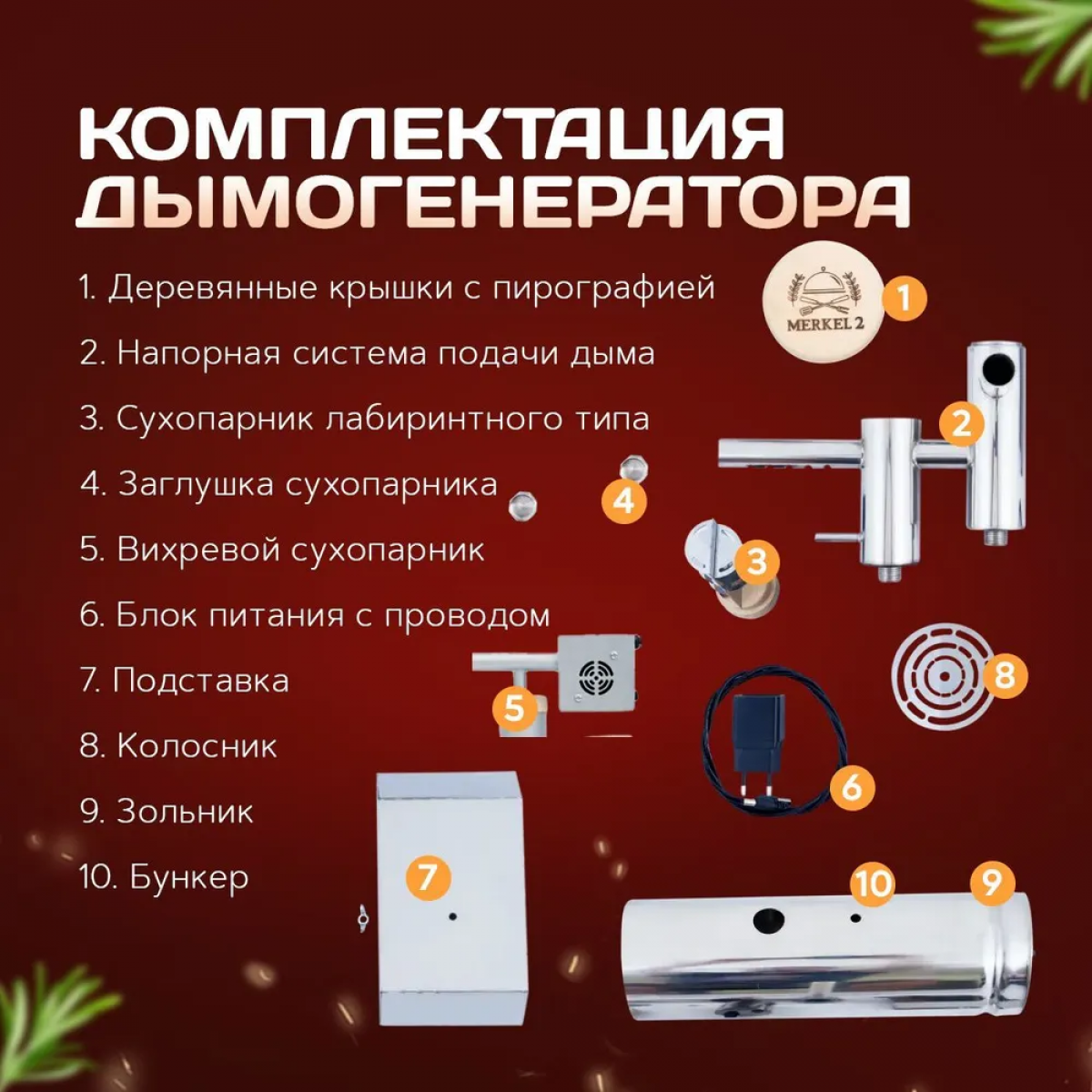 КОМПЛЕКТАЦИЯ ДЫМОГЕНЕРАТОРА

1. Деревянные крышки с пирографией
2. Напорная система подачи дыма
3. Сухопарник лабиринтного типа
4. Заглушка сухопарника
5. Вихревой сухопарник
6. Блок питания с проводом
7. Подставка
8. Колосник
9. Зольник
10. Бункер

MERKEL 2

1
2
4
3
5
8
6
7
10
9